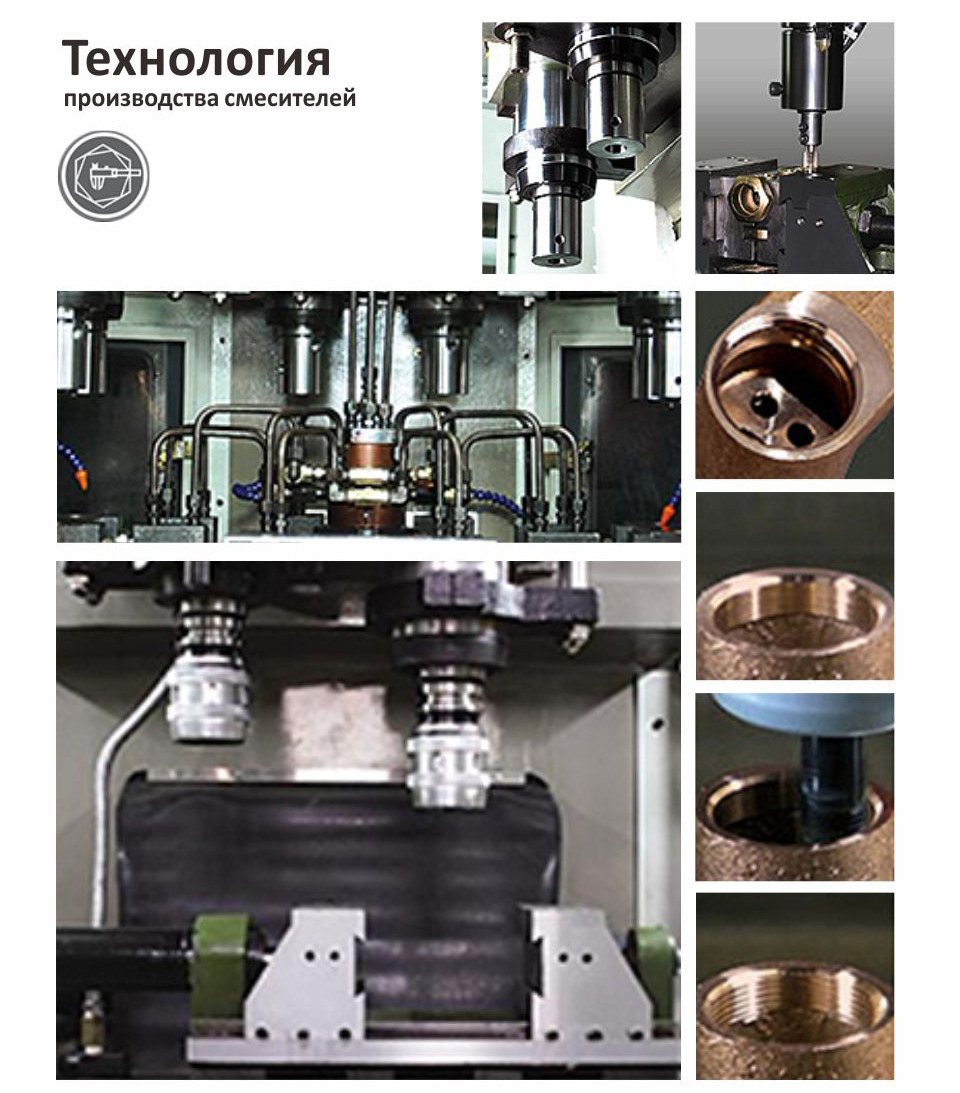 Технология
производства смесителей